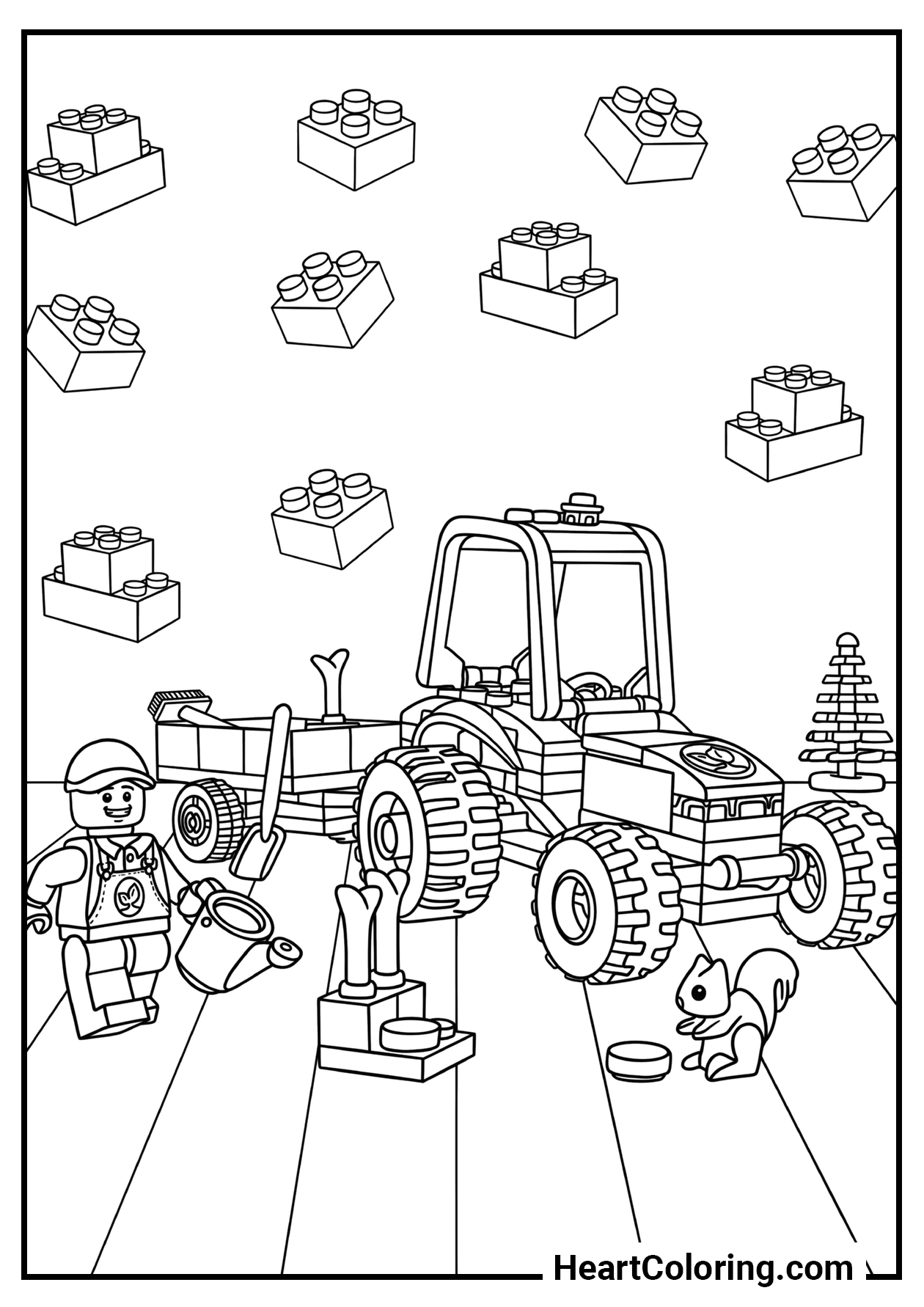 HeartColoring.com