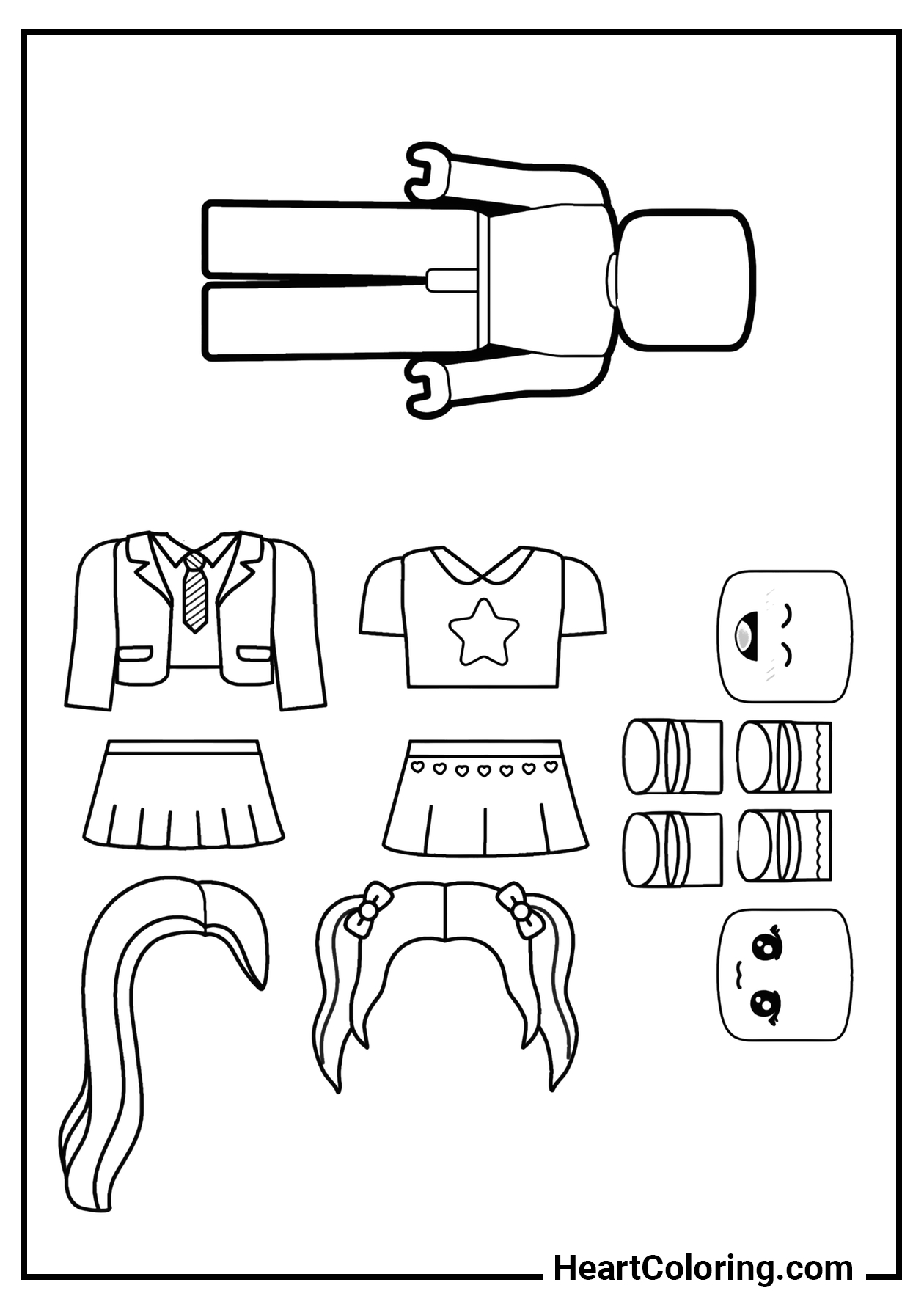 HeartColoring.com